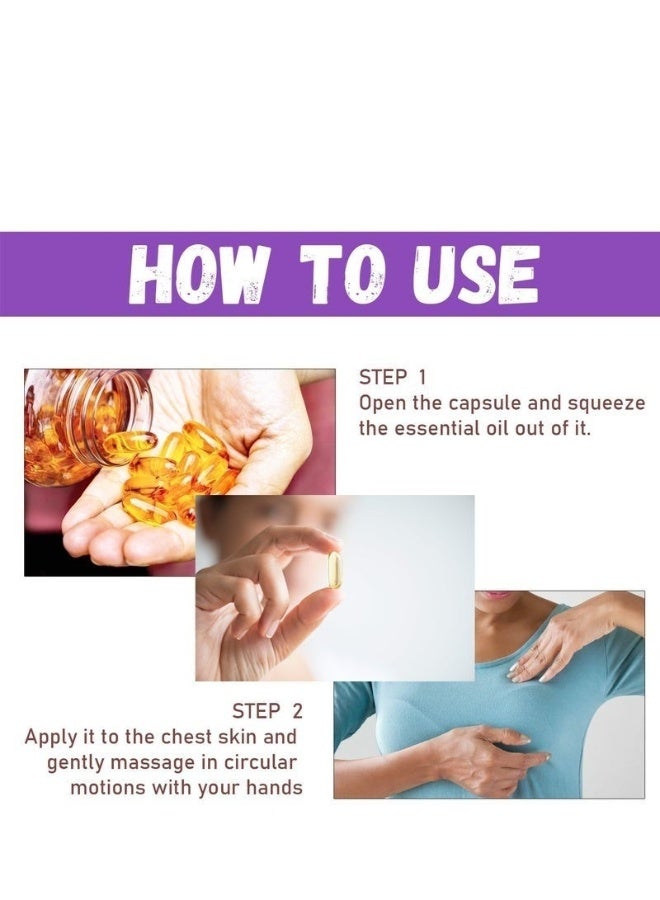 HOW TO USE

STEP 1
Open the capsule and squeeze the essential oil out of it.

STEP 2
Apply it to the chest skin and gently massage in circular motions with your hands